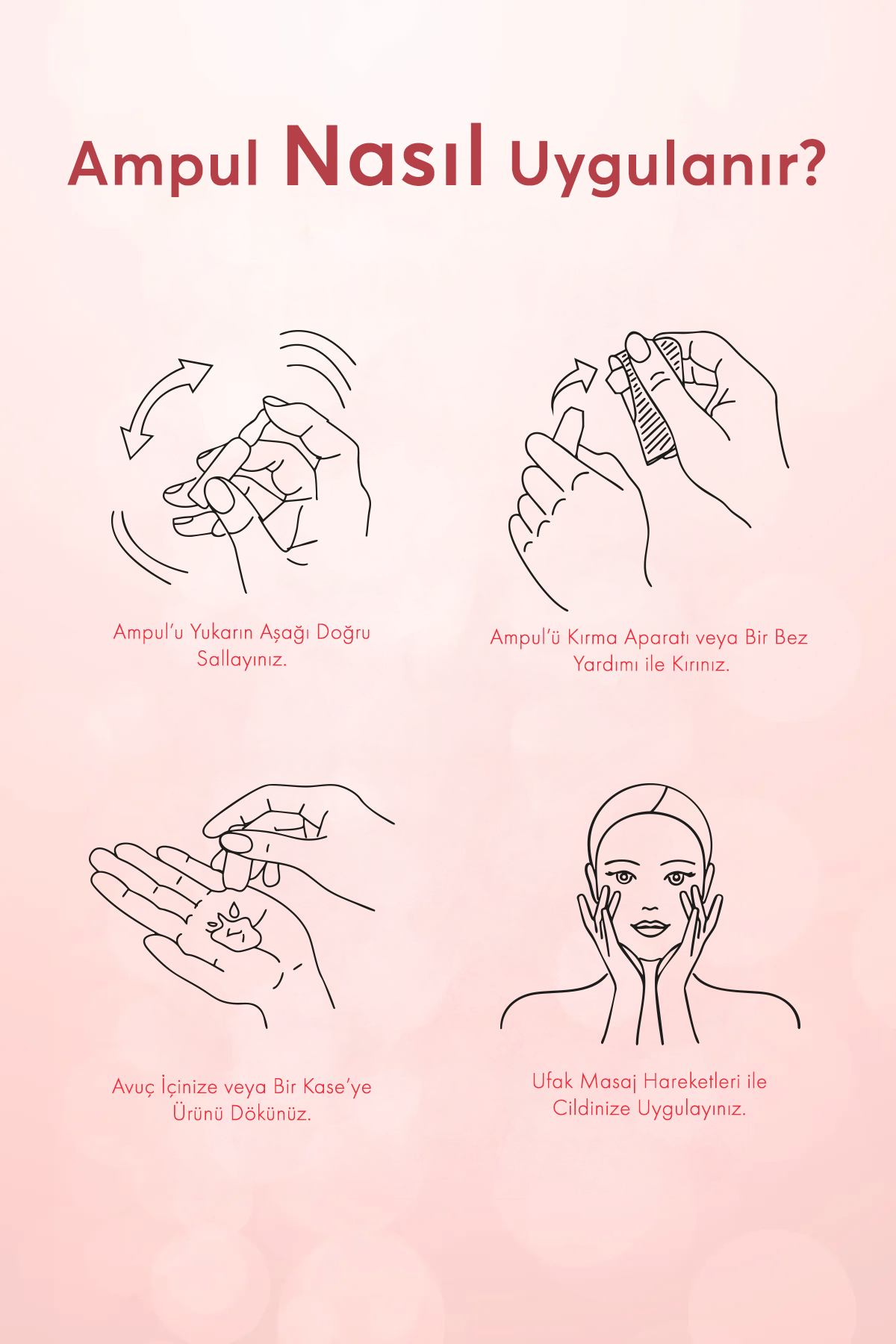 Ampul Nasıl Uygulanır?

Ampul'u Yukarın Aşağı Doğru Sallayınız.

Ampul'ü Kırma Aparatı veya Bir Bez Yardımı ile Kırınız.

Avuç İçinize veya Bir Kase'ye Ürünü Dökünüz.

Ufak Masaj Hareketleri ile Cildinize Uygulayınız.