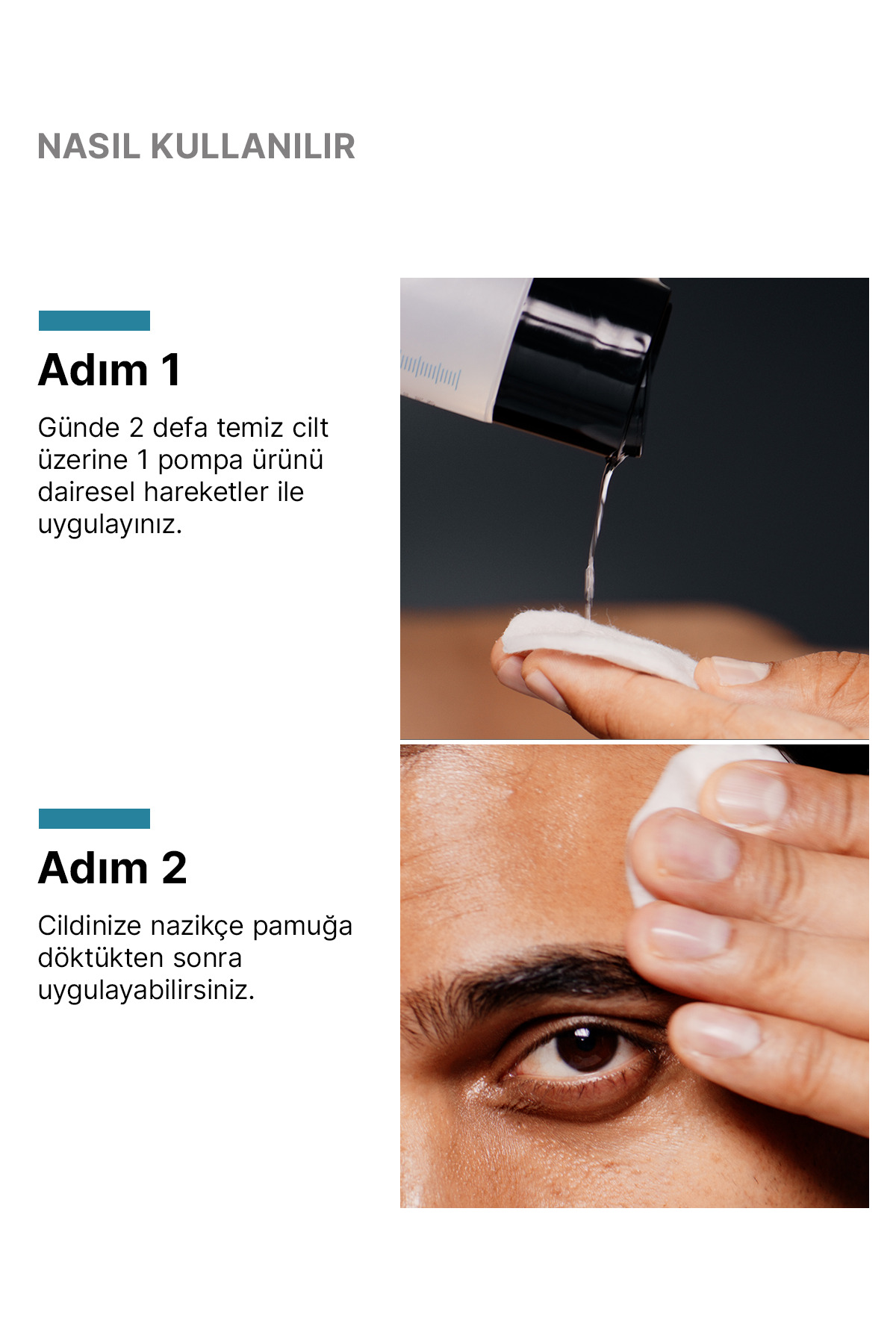 NASIL KULLANILIR

Adım 1

Günde 2 defa temiz cilt üzerine 1 pompa ürünü dairesel hareketler ile uygulayınız.

Adım 2

Cildinize nazikçe pamuğa döktükten sonra uygulayabilirsiniz.